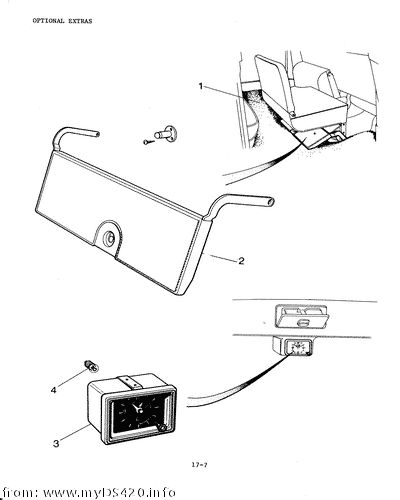 OPTIONAL EXTRAS

1

2

4

3

17-7

from: www.myDS420.info