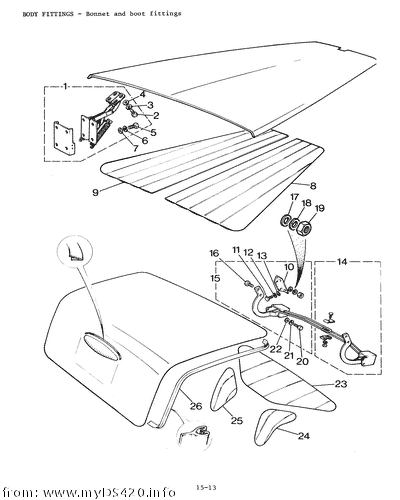 BODY FITTINGS - Bonnet and boot fittings

1
4
3
2
5
6
7
9
8
17
18
19
16
11
12
13
10
15
14
22
21
20
23
26
25
24

from: www.myDS420.info

15-13